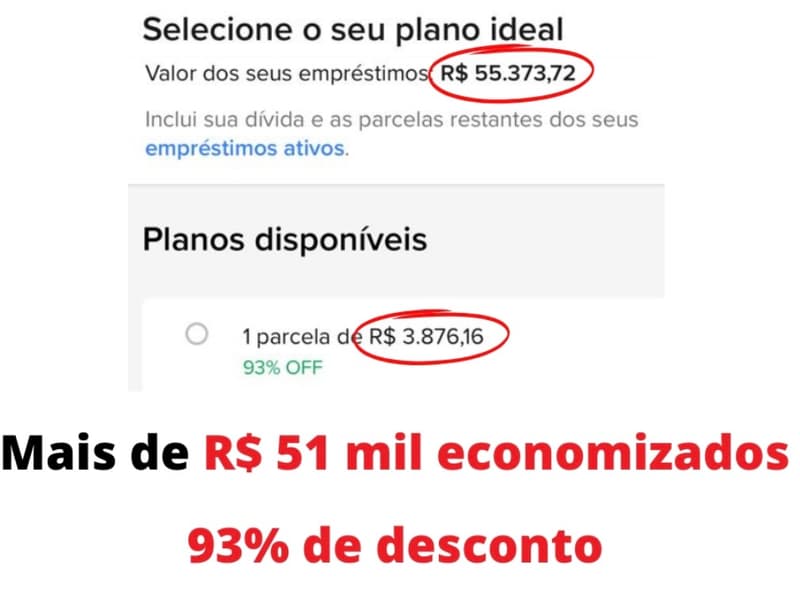 Selecione o seu plano ideal

Valor dos seus empréstimos: R$ 55.373,72

Inclui sua dívida e as parcelas restantes dos seus empréstimos ativos.

Planos disponíveis

1 parcela de R$ 3.876,16
93% OFF

Mais de R$ 51 mil economizados

93% de desconto